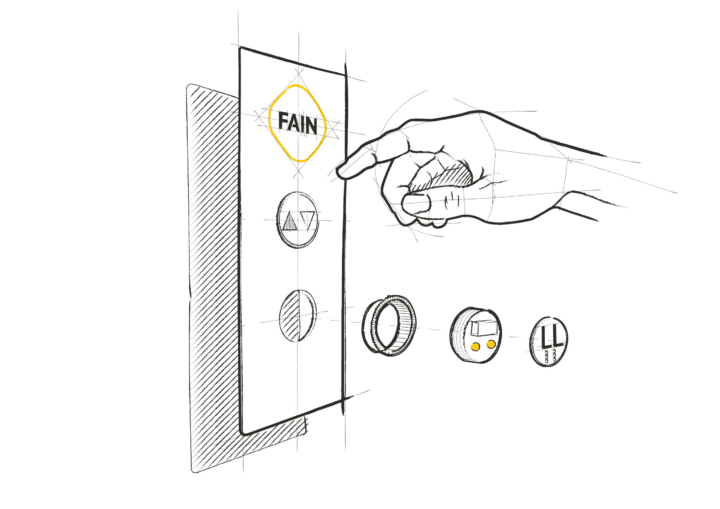 FAIN

LL